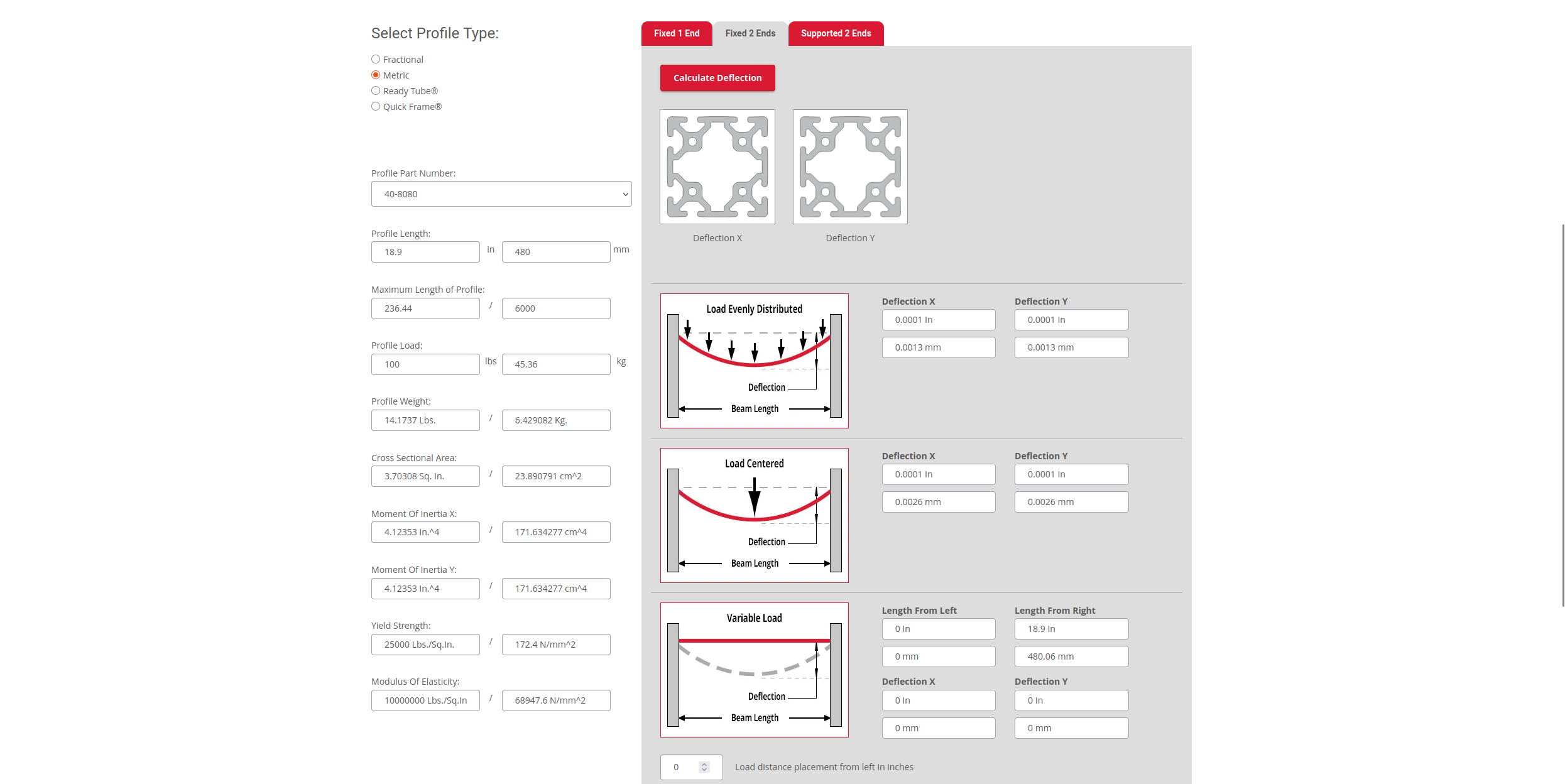 Select Profile Type:

Fractional
Metric
Ready Tube®
Quick Frame®

Profile Part Number:
40-8080

Profile Length:
18.9 in 480 mm

Maximum Length of Profile:
236.44 / 6000

Profile Load:
100 lbs 45.36 kg

Profile Weight:
14.1737 Lbs. / 6.429082 Kg.

Cross Sectional Area:
3.70308 Sq. In. / 23.890791 cm^2

Moment Of Inertia X:
4.12353 In.^4 / 171.634277 cm^4

Moment Of Inertia Y:
4.12353 In.^4 / 171.634277 cm^4

Yield Strength:
25000 Lbs./Sq.In. / 172.4 N/mm^2

Modulus Of Elasticity:
10000000 Lbs./Sq.In / 68947.6 N/mm^2

Fixed 1 End
Fixed 2 Ends
Supported 2 Ends

Calculate Deflection

Deflection X
Deflection Y

Load Evenly Distributed
Deflection
Beam Length

Deflection X
0.0001 In
0.0013 mm
Deflection Y
0.0001 In
0.0013 mm

Load Centered
Deflection
Beam Length

Deflection X
0.0001 In
0.0026 mm
Deflection Y
0.0001 In
0.0026 mm

Variable Load
Deflection
Beam Length

Length From Left
0 In
0 mm
Length From Right
18.9 In
480.06 mm
Deflection X
0 In
0 mm
Deflection Y
0 In
0 mm

0
Load distance placement from left in inches