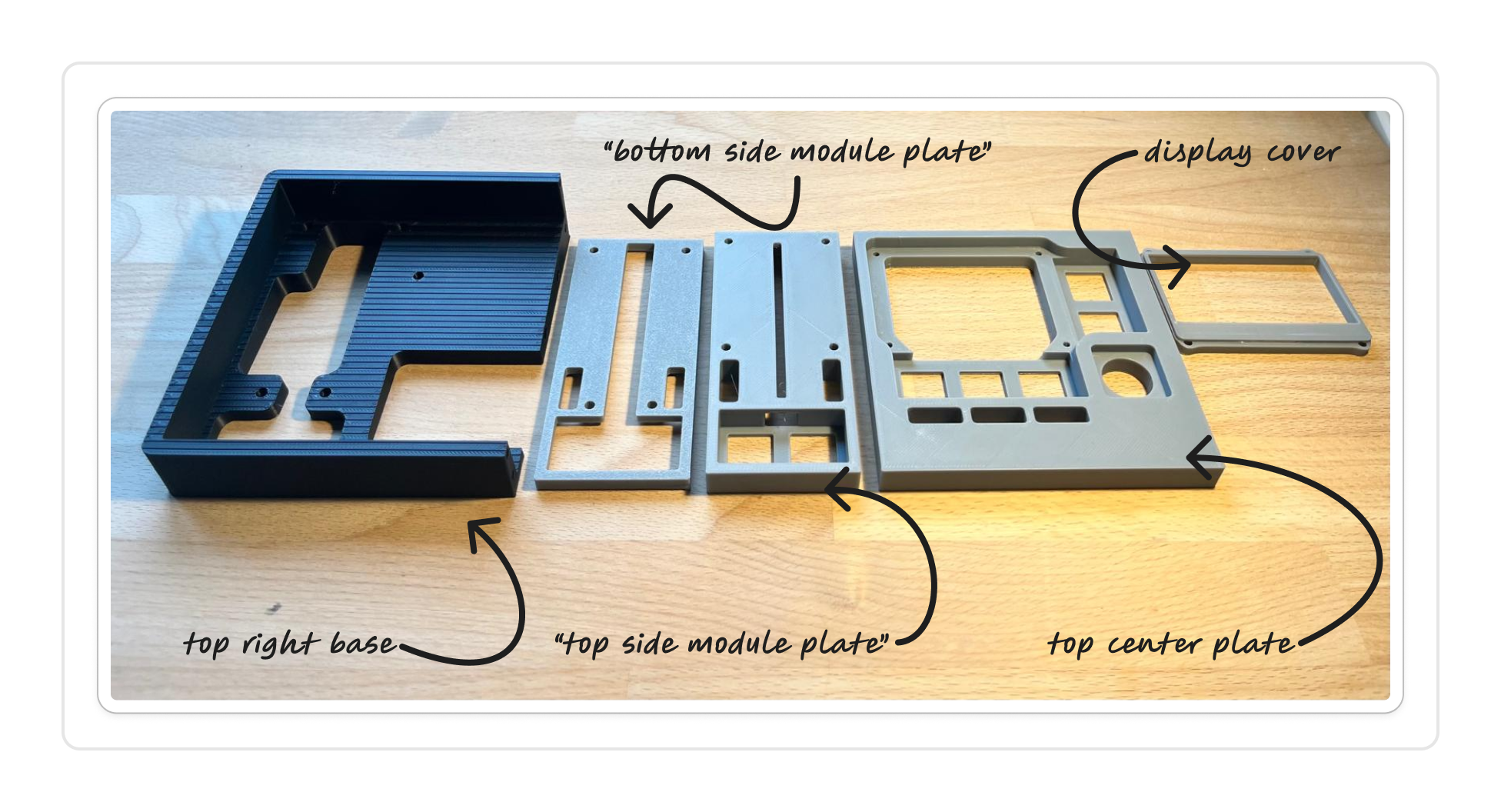 "bottom side module plate"

display cover

top right base

"top side module plate"

top center plate