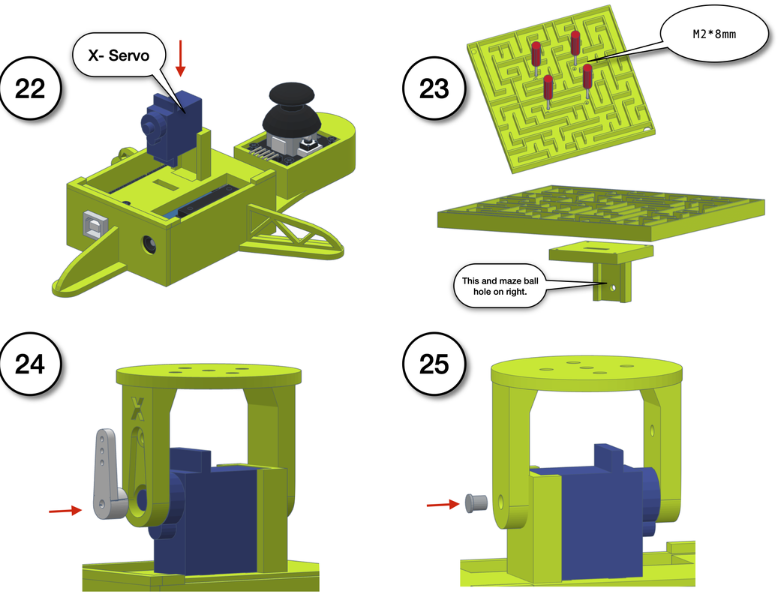 22

X- Servo

23

M2*8mm

This and maze ball hole on right.

24

X

25