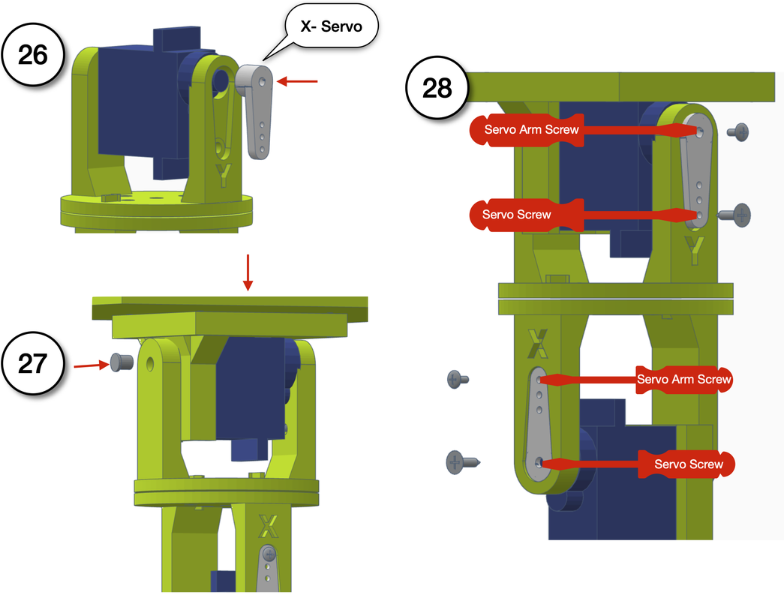 26

X- Servo

Y

27

X

28

Servo Arm Screw

Servo Screw

Y

X

Servo Arm Screw

Servo Screw