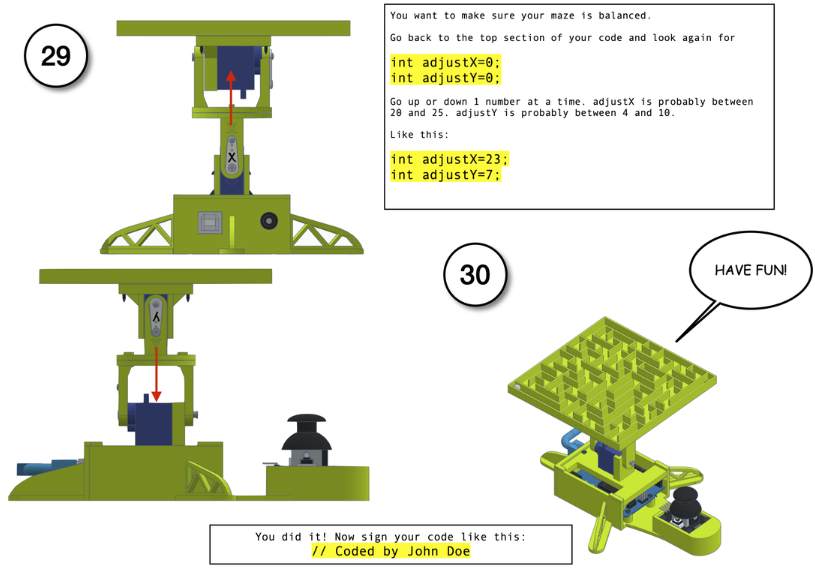 29

X

You want to make sure your maze is balanced.

Go back to the top section of your code and look again for

int adjustX=0;
int adjustY=0;

Go up or down 1 number at a time. adjustX is probably between 20 and 25. adjustY is probably between 4 and 10.

Like this:

int adjustX=23;
int adjustY=7;

Y

30

HAVE FUN!

You did it! Now sign your code like this:
// Coded by John Doe