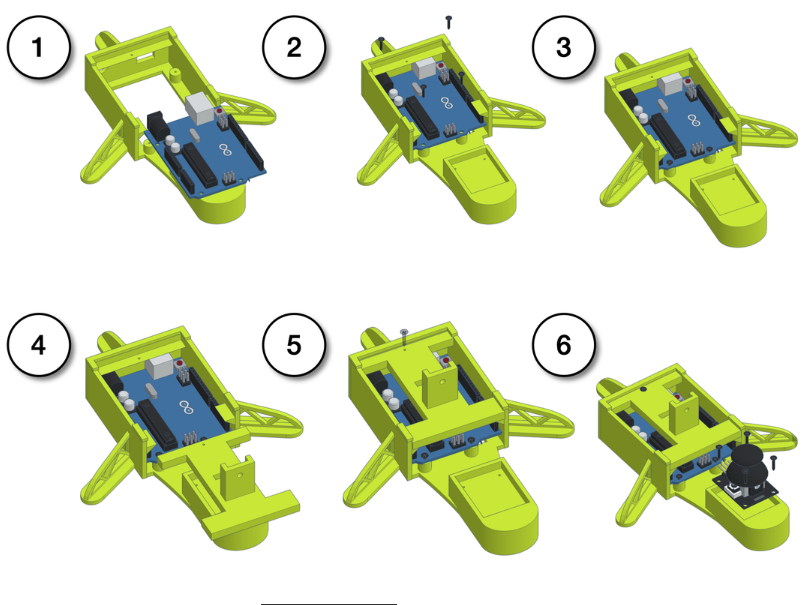 1

2

3

4

5

6