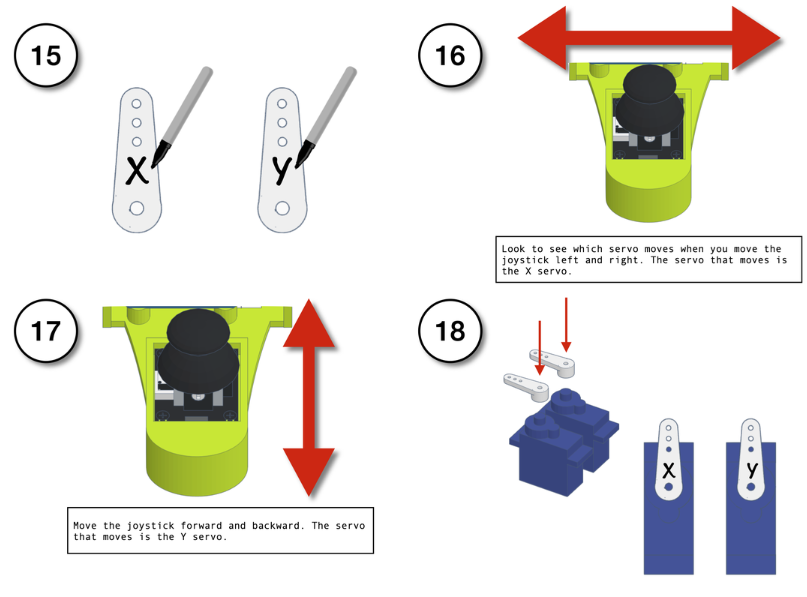 15

X

Y

16

Look to see which servo moves when you move the joystick left and right. The servo that moves is the X servo.

17

Move the joystick forward and backward. The servo that moves is the Y servo.

18

X

Y