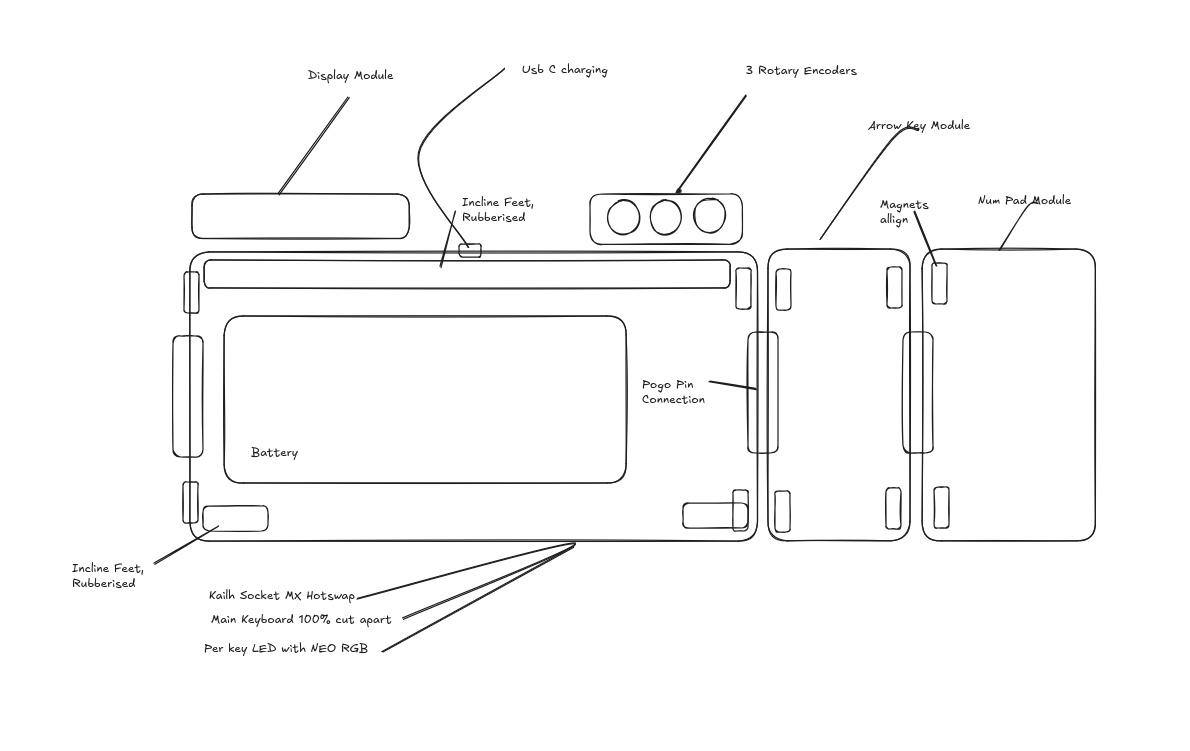 Display Module

Usb C charging

3 Rotary Encoders

Arrow Key Module

Incline Feet, Rubberised

Magnets allign

Num Pad Module

Pogo Pin Connection

Battery

Incline Feet, Rubberised

Kailh Socket MX Hotswap

Main Keyboard 100% cut apart

Per key LED with NEO RGB